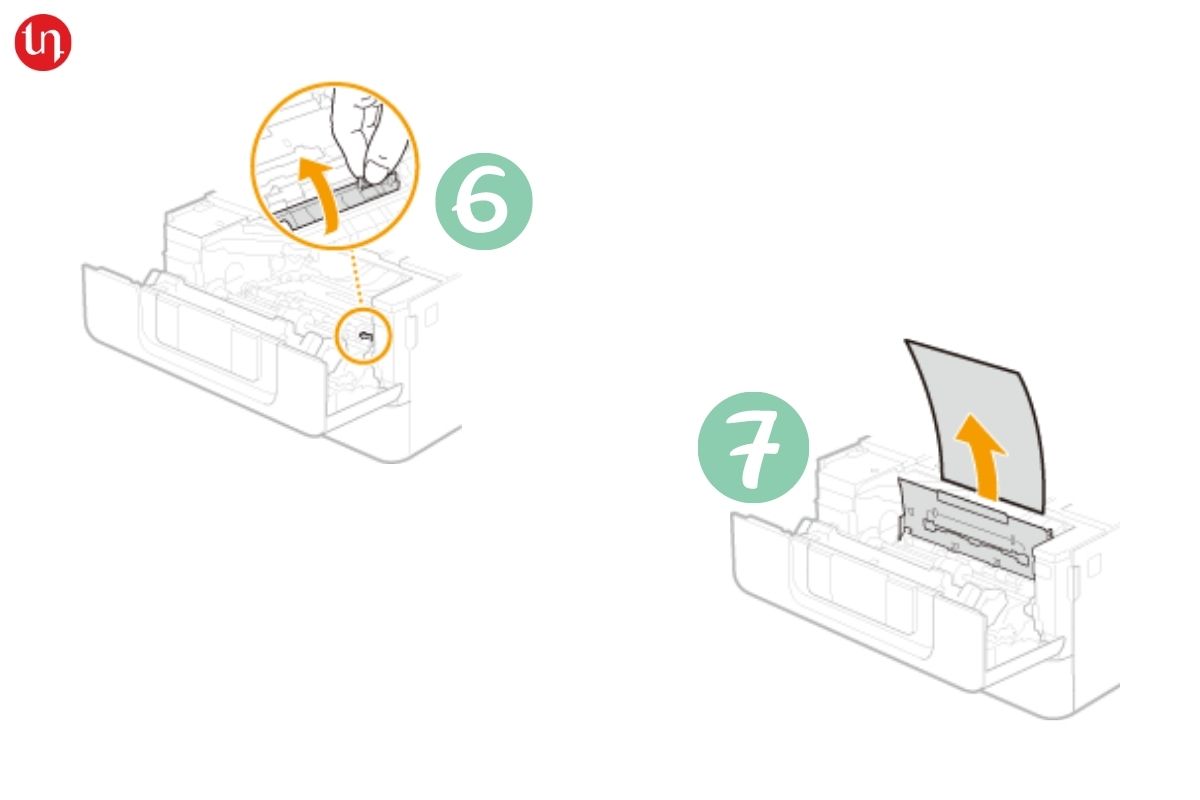 6

7