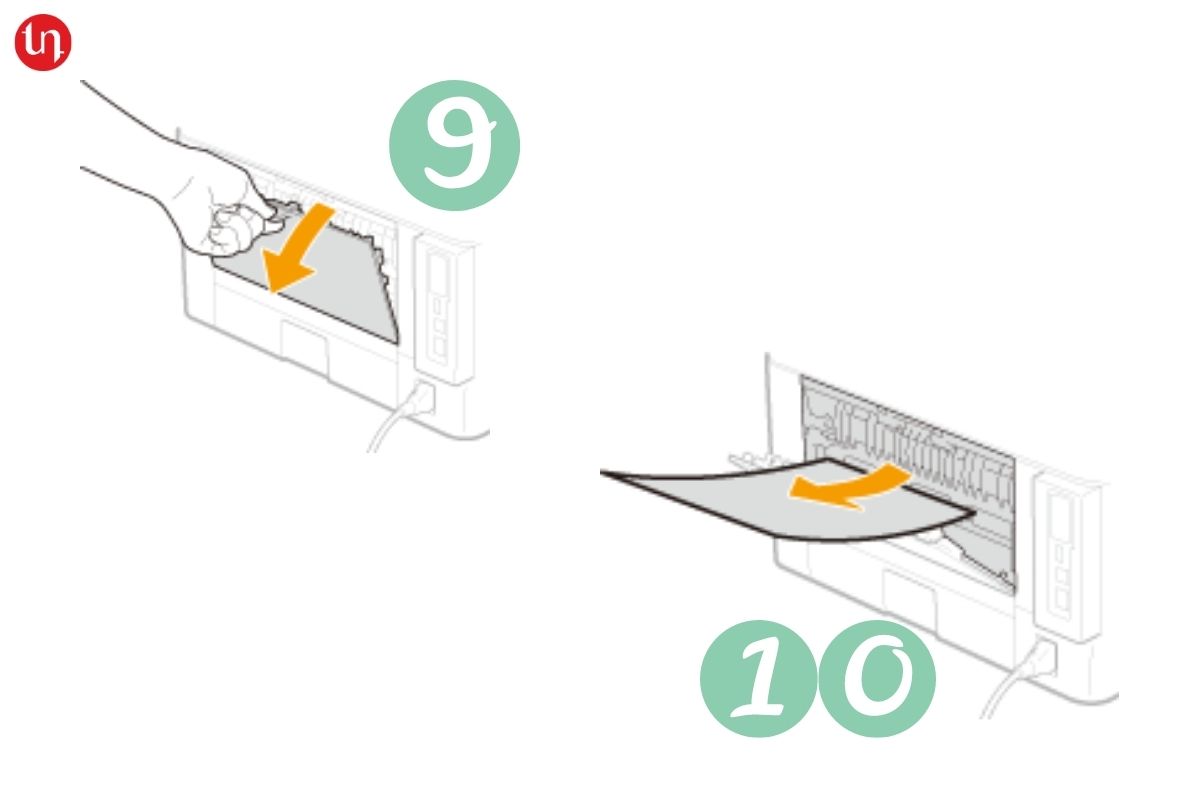 9

10