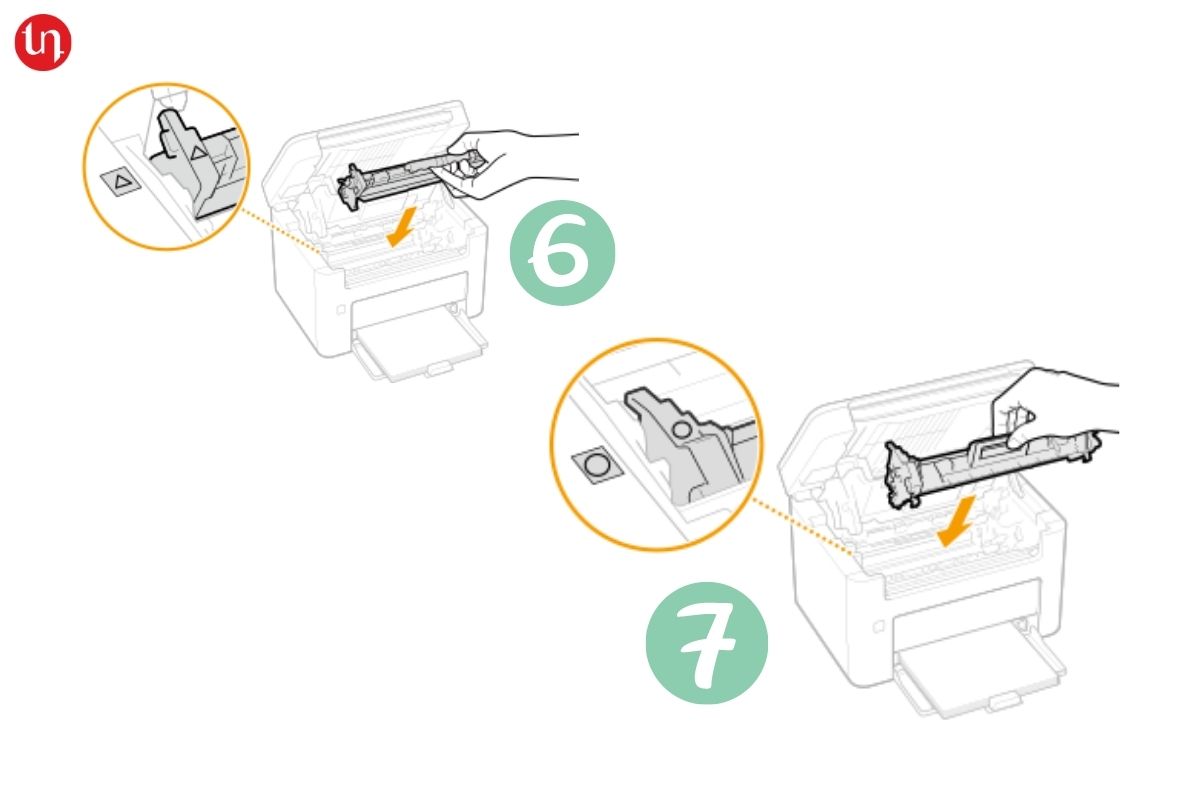 6

7