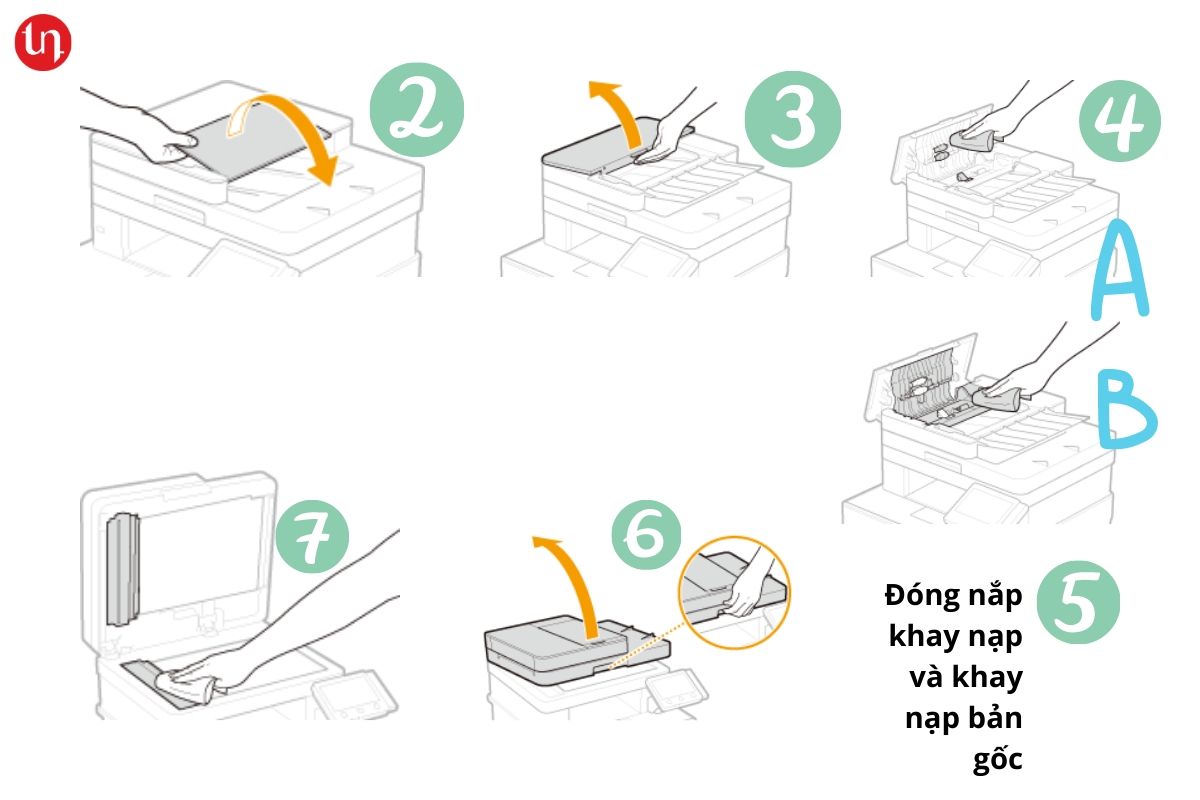 2

3

4

A

B

7

6

Đóng nắp khay nạp và khay nạp bản gốc

5