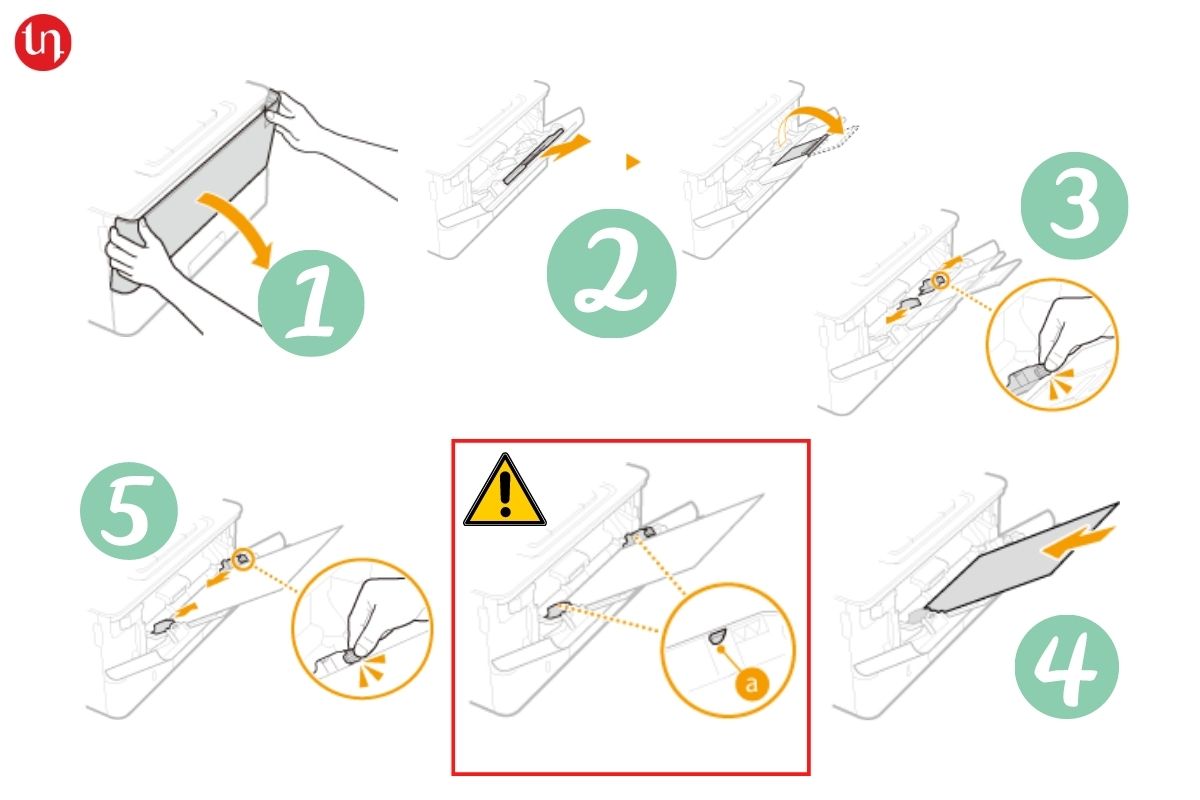 1

2

3

5

a

4