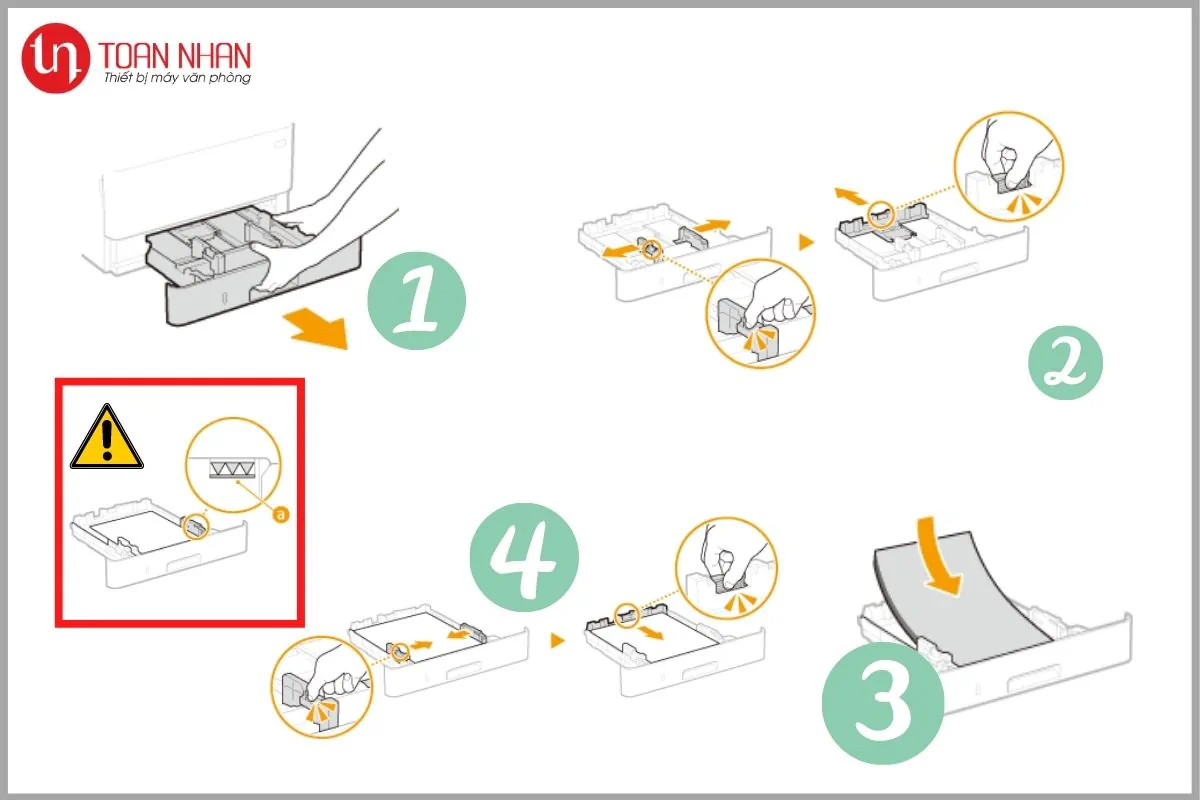 tn TOAN NHAN
Thiết bị máy văn phòng

1

2

a

4

3