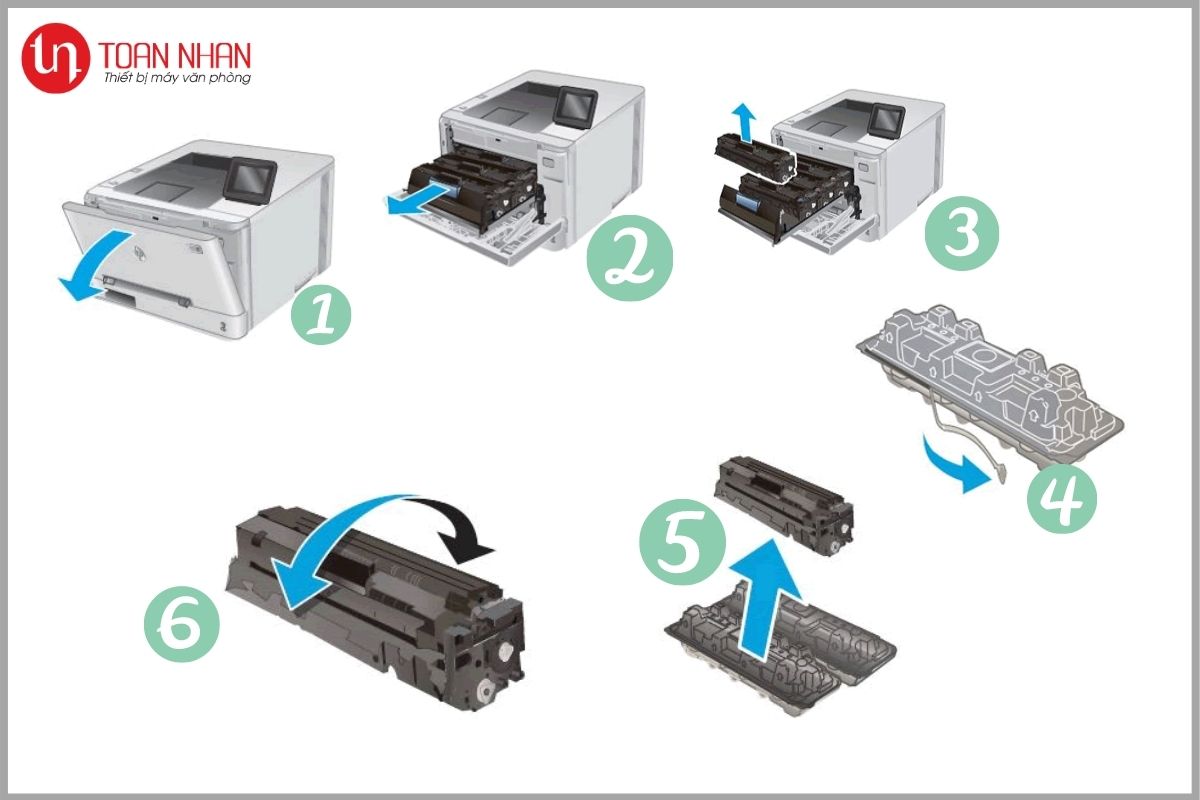 tn TOAN NHAN
Thiết bị máy văn phòng

1

2

3

4

5

6