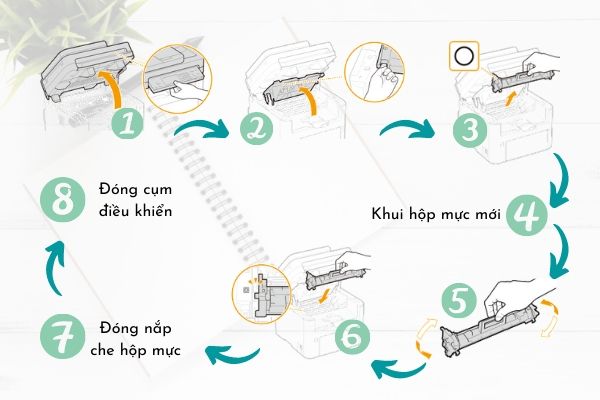 1

2

3

Khui hộp mực mới 4

5

6

7 Đóng nắp che hộp mực

8 Đóng cụm điều khiển