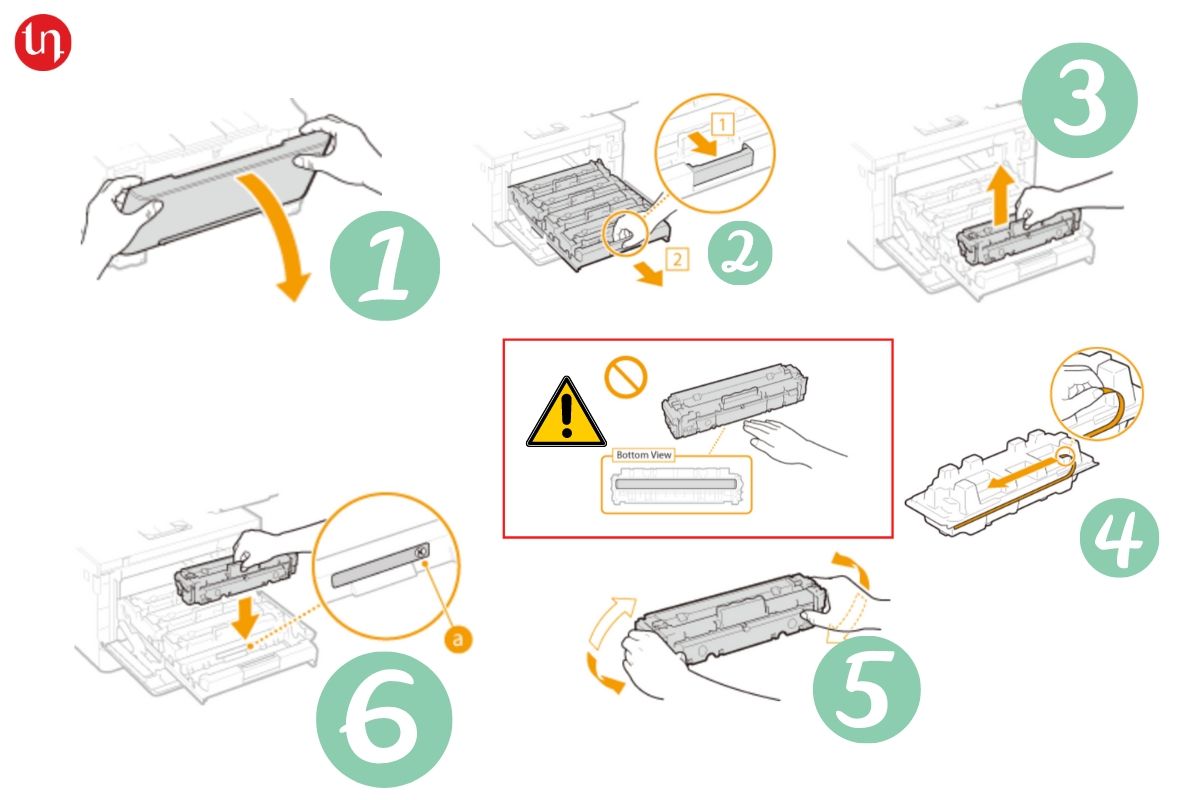 1

1

2

2

3

Bottom View

4

5

6

a