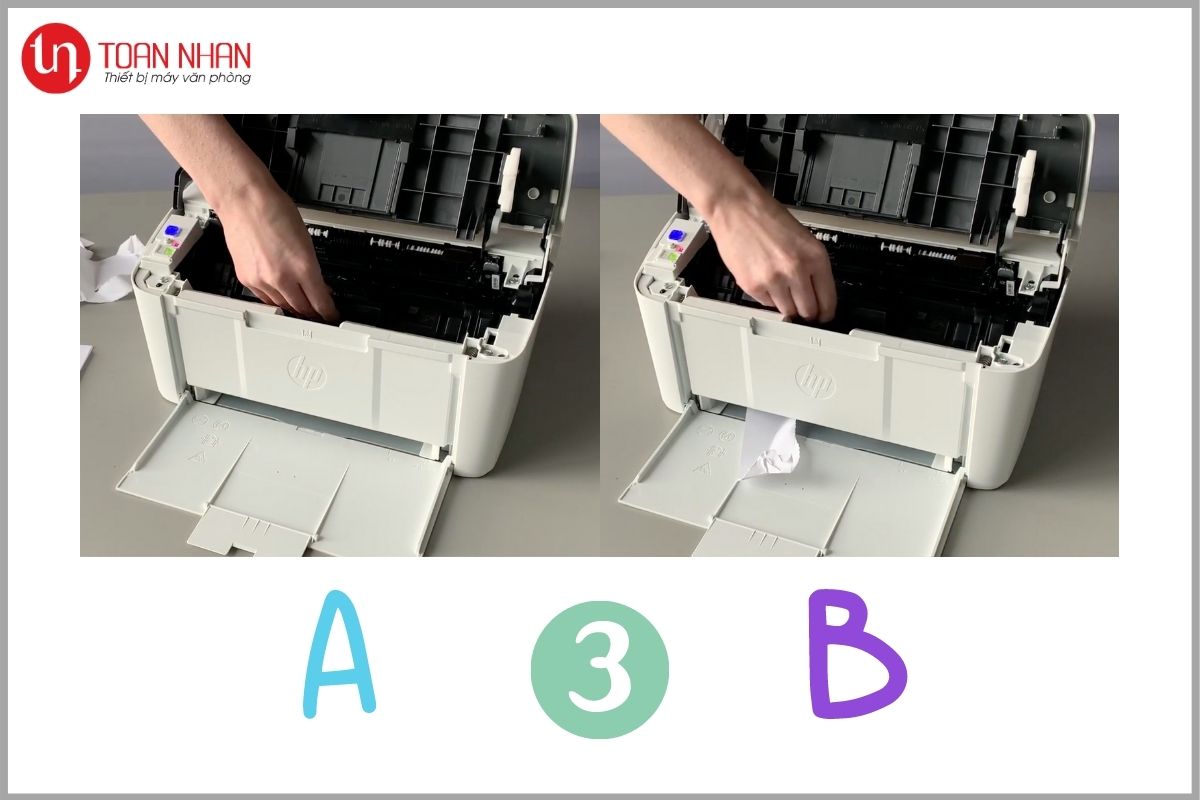 tn TOAN NHAN
Thiết bị máy văn phòng

hp

hp

A

3

B